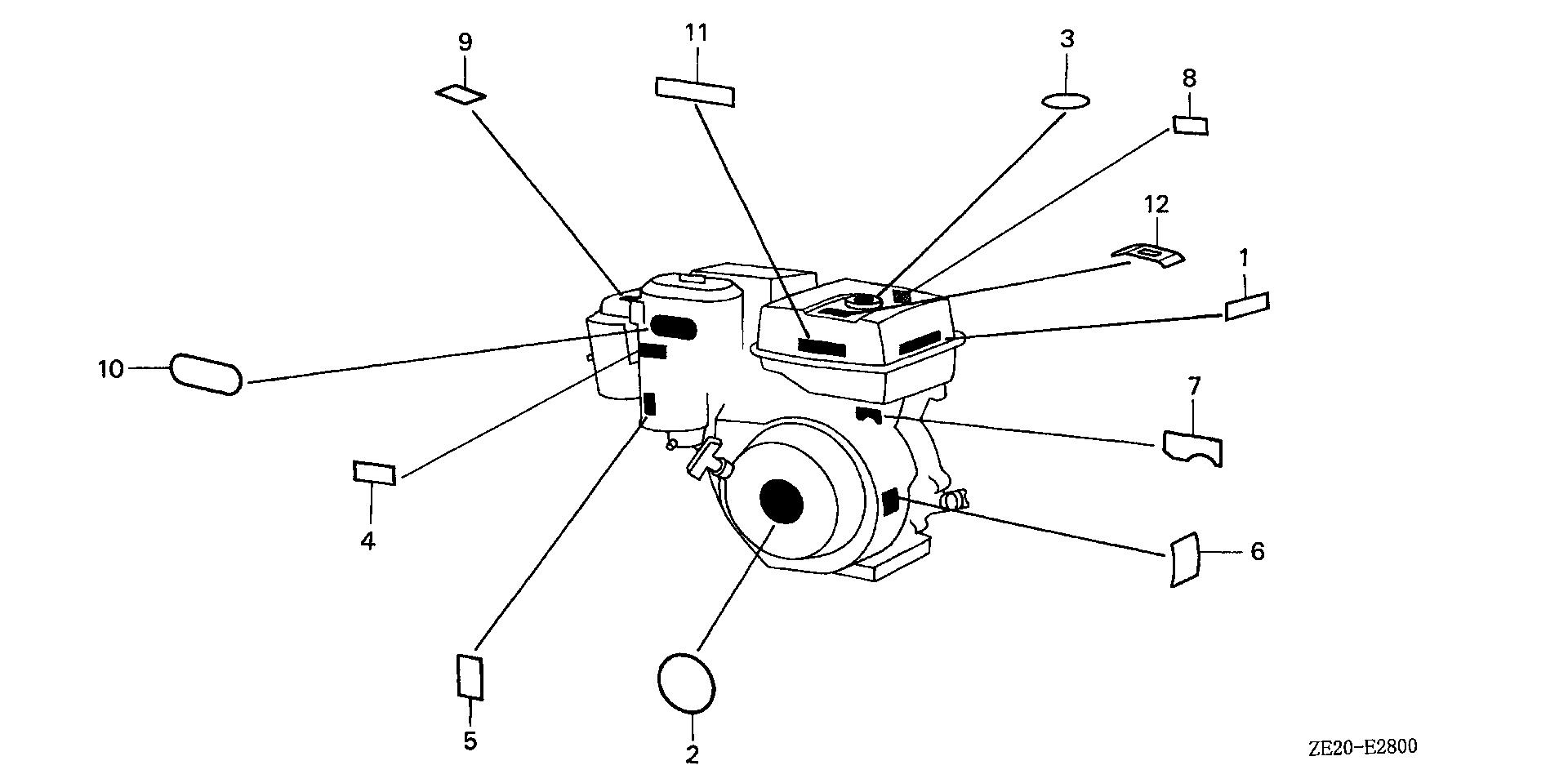 9
11
3
8
12
1
10
7
4
6
5
2
ZE20-E2800