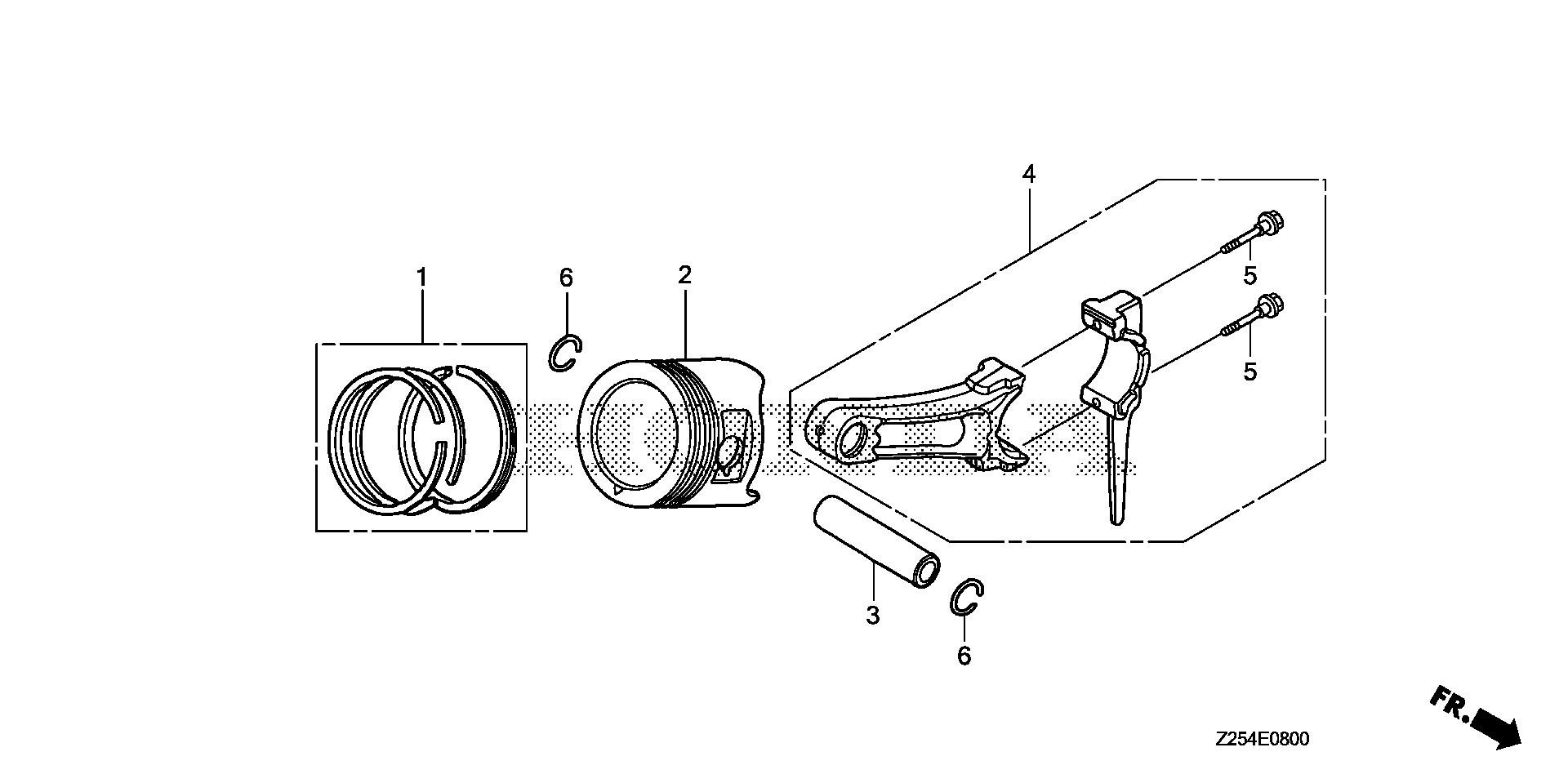 4

1

6

2

5

5

3

6

FR.

Z254E0800